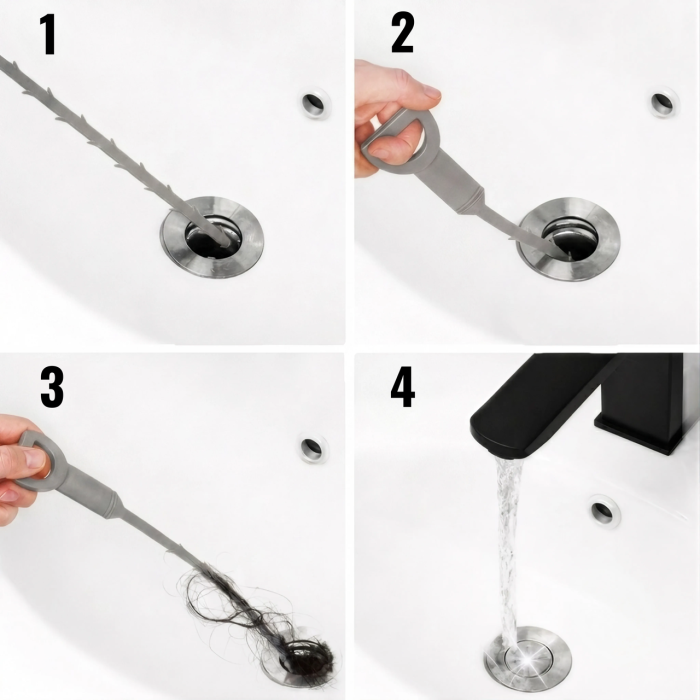 1

2

3

4