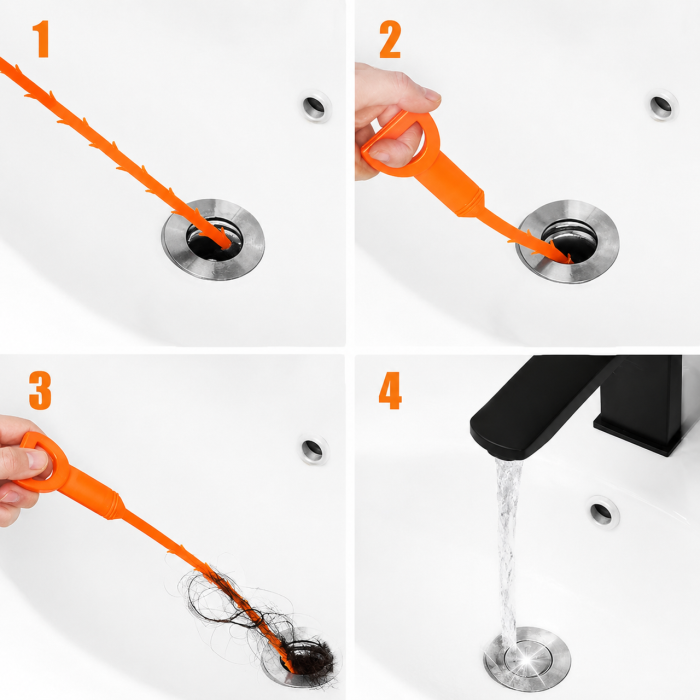 1

2

3

4